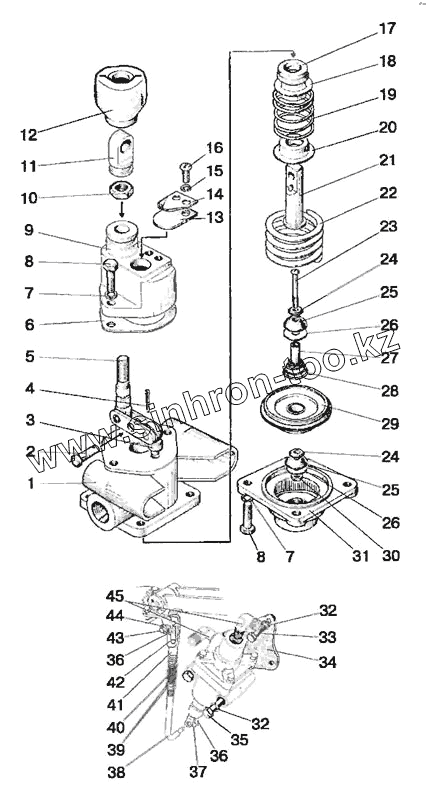 12
11
10
9
8
7
6
5
4
3
2
1
16
15
14
13
17
18
19
20
21
22
23
24
25
26
27
28
29
24
25
26
30
31
7
8
www.sinhron-oo.kz
45
44
43
36
42
41
40
39
38
37
36
35
32
32
33
34